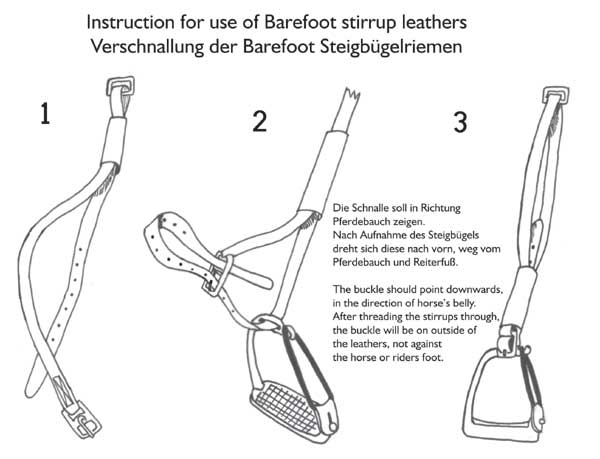 Instruction for use of Barefoot stirrup leathers
Verschnallung der Barefoot Steigbügelriemen

1

2

3

Die Schnalle soll in Richtung Pferdebauch zeigen.
Nach Aufnahme des Steigbügels dreht sich diese nach vorn, weg vom Pferdebauch und Reiterfuß.

The buckle should point downwards, in the direction of horse's belly.
After threading the stirrups through, the buckle will be on outside of the leathers, not against the horse or riders foot.