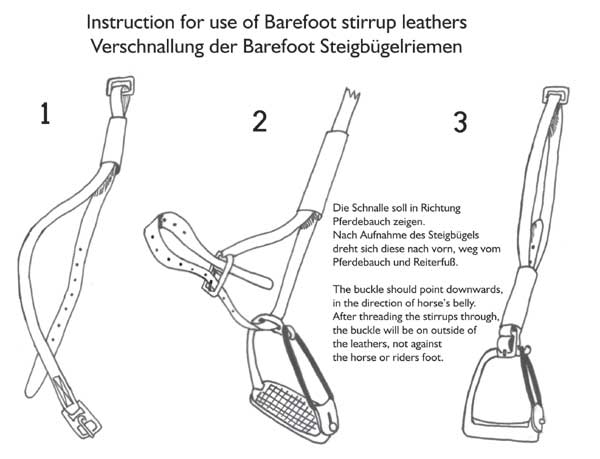 Instruction for use of Barefoot stirrup leathers
Verschnallung der Barefoot Steigbügelriemen

1

2

3

Die Schnalle soll in Richtung Pferdebauch zeigen. Nach Aufnahme des Steigbügels dreht sich diese nach vorn, weg vom Pferdebauch und Reiterfuß.

The buckle should point downwards, in the direction of horse's belly. After threading the stirrups through, the buckle will be on outside of the leathers, not against the horse or riders foot.